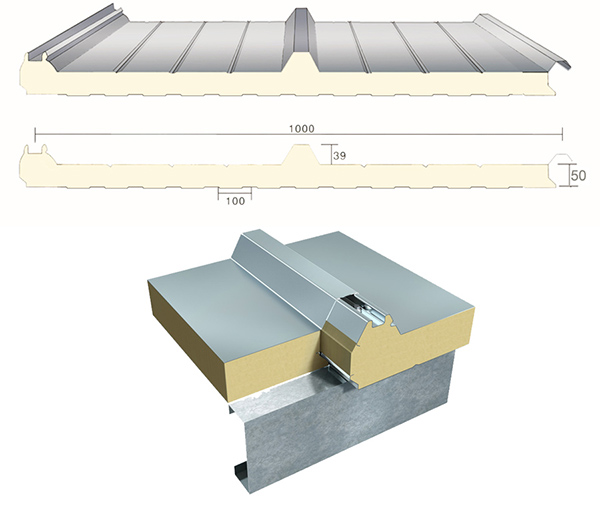 1000

39

50

100