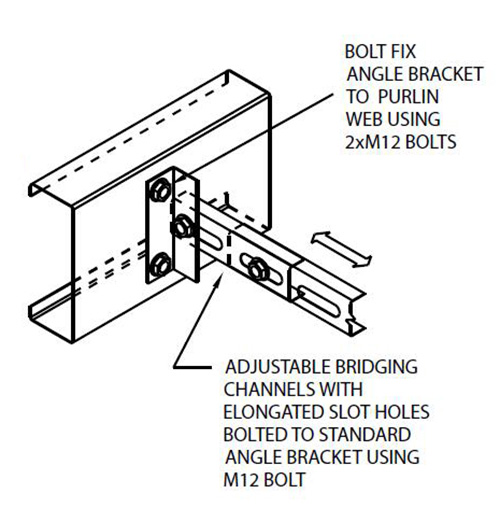 BOLT FIX ANGLE BRACKET TO PURLIN WEB USING 2xM12 BOLTS

ADJUSTABLE BRIDGING CHANNELS WITH ELONGATED SLOT HOLES BOLTED TO STANDARD ANGLE BRACKET USING M12 BOLT