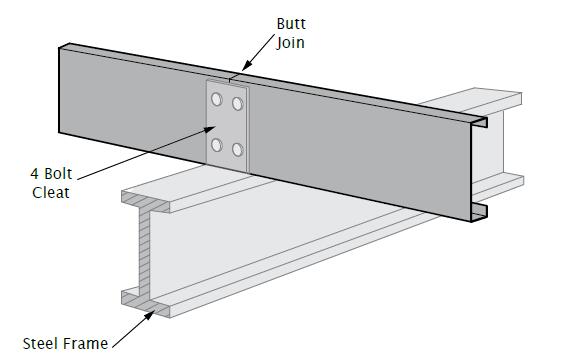 Butt Join

4 Bolt Cleat

Steel Frame