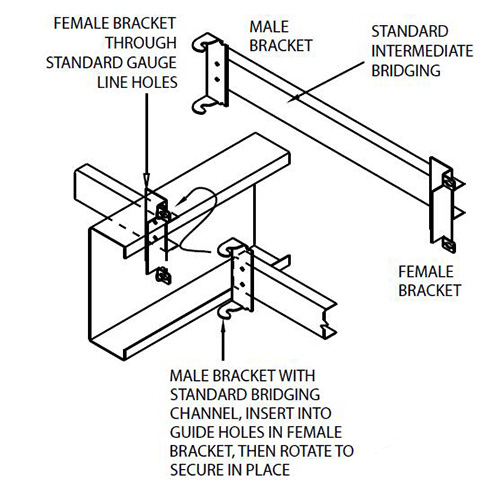 FEMALE BRACKET THROUGH STANDARD GAUGE LINE HOLES

MALE BRACKET

STANDARD INTERMEDIATE BRIDGING

FEMALE BRACKET

MALE BRACKET WITH STANDARD BRIDGING CHANNEL, INSERT INTO GUIDE HOLES IN FEMALE BRACKET, THEN ROTATE TO SECURE IN PLACE