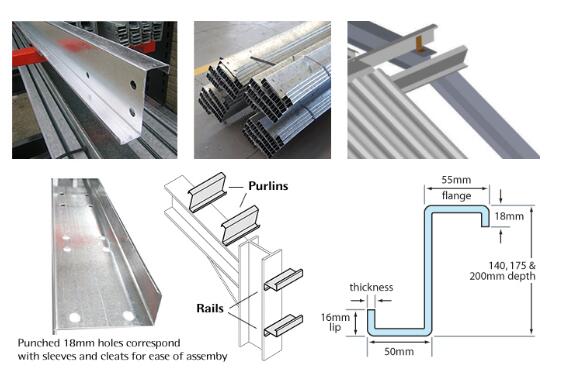 Punched 18mm holes correspond with sleeves and cleats for ease of assemby

Purlins

Rails

55mm
flange

18mm

140, 175 &
200mm depth

thickness

16mm
lip

50mm