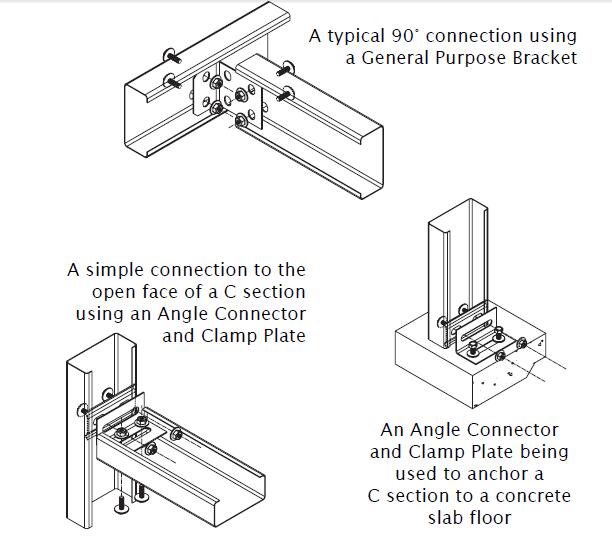 A typical 90˚ connection using a General Purpose Bracket

A simple connection to the open face of a C section using an Angle Connector and Clamp Plate

An Angle Connector and Clamp Plate being used to anchor a C section to a concrete slab floor